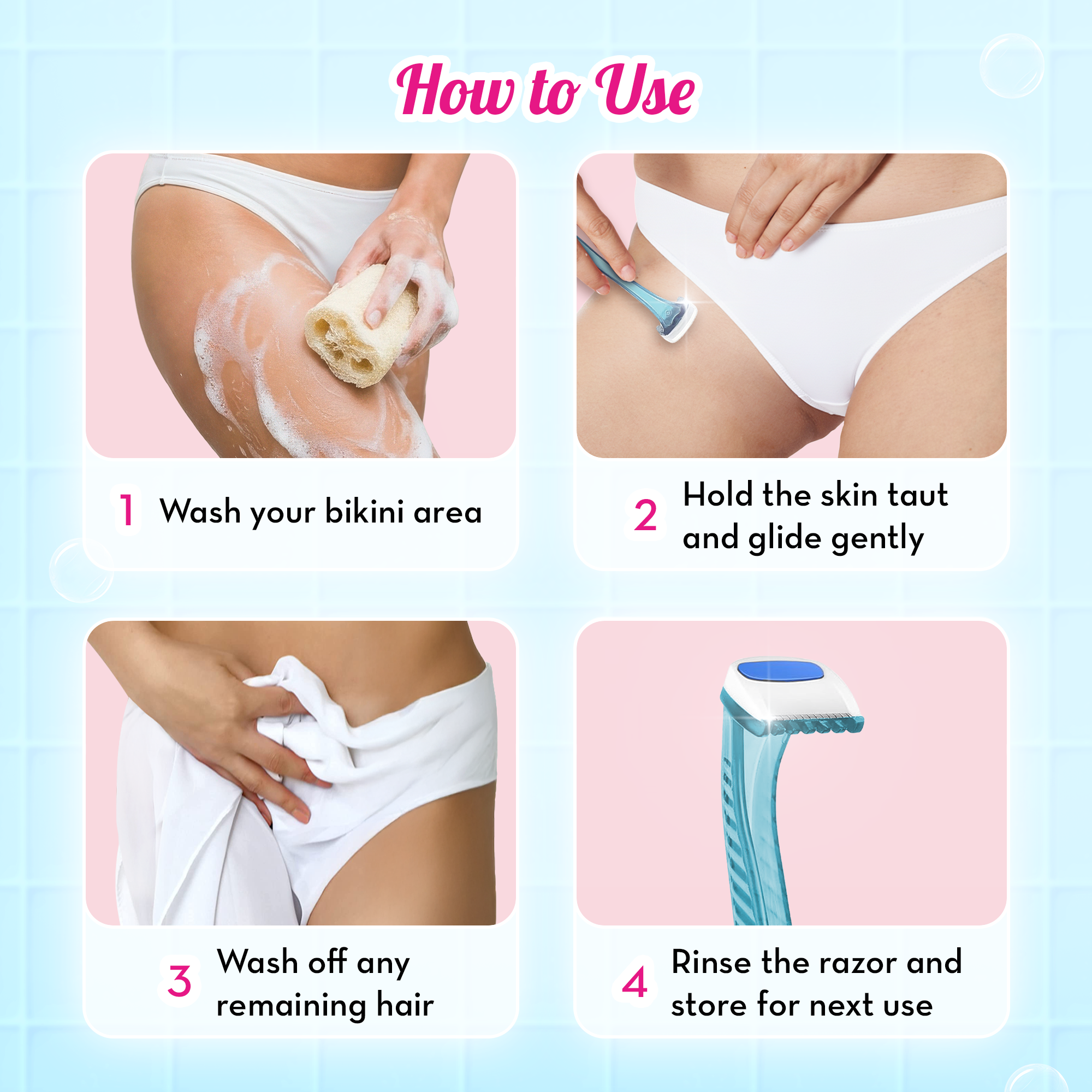 How to Use

1 Wash your bikini area

2 Hold the skin taut and glide gently

3 Wash off any remaining hair

4 Rinse the razor and store for next use