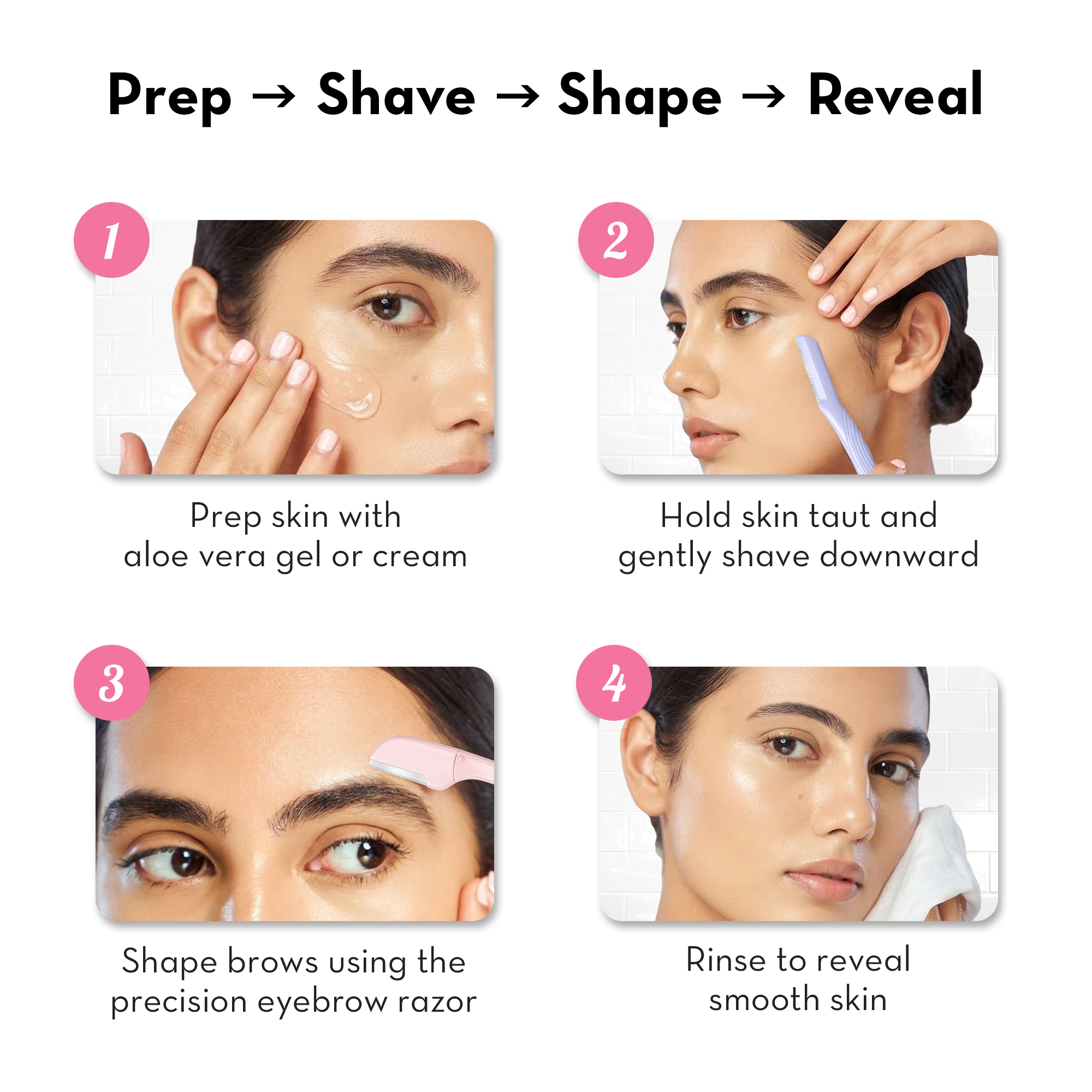 Prep → Shave → Shape → Reveal

1

Prep skin with aloe vera gel or cream

2

Hold skin taut and gently shave downward

3

Shape brows using the precision eyebrow razor

4

Rinse to reveal smooth skin