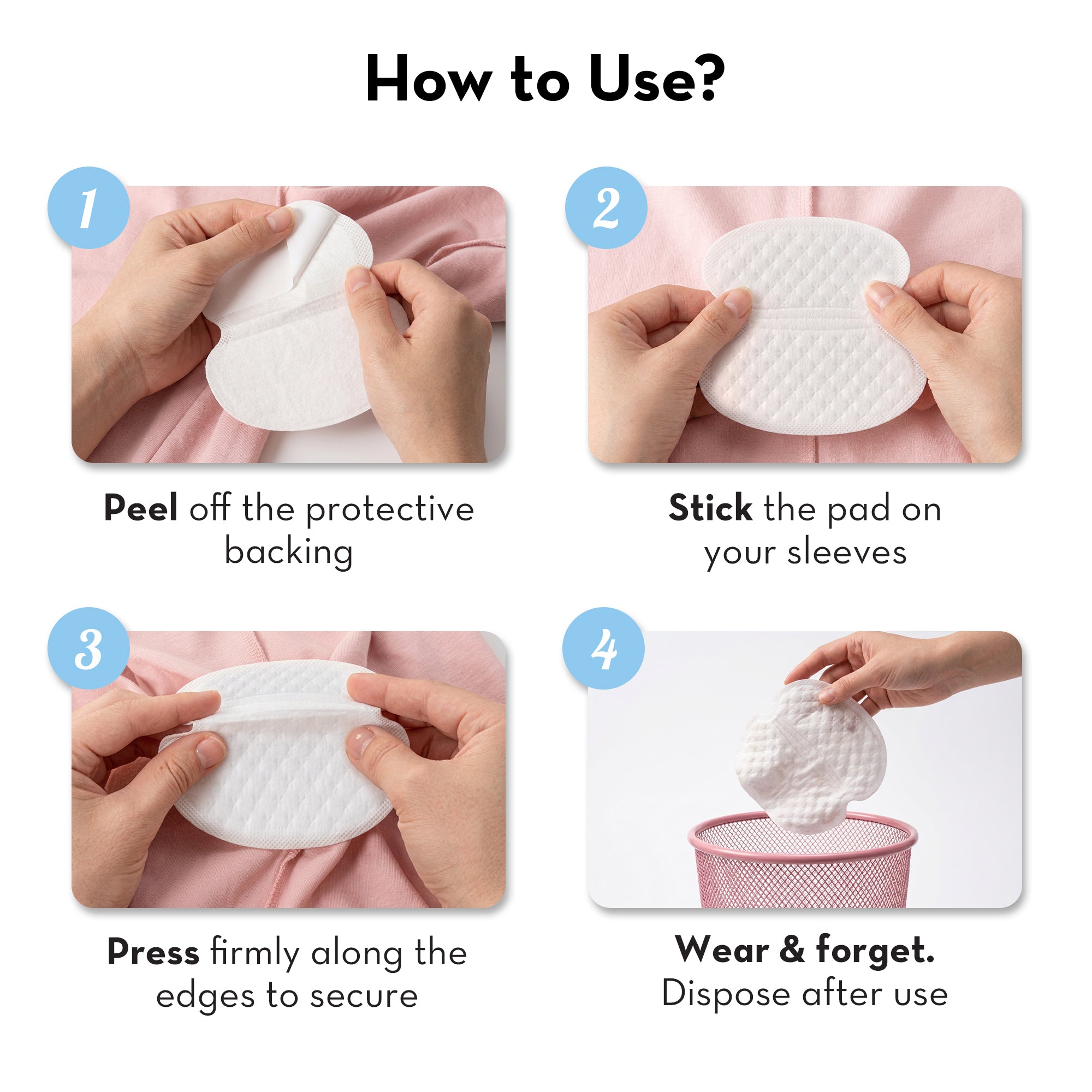 How to Use?

1

Peel off the protective backing

2

Stick the pad on your sleeves

3

Press firmly along the edges to secure

4

Wear & forget.
Dispose after use