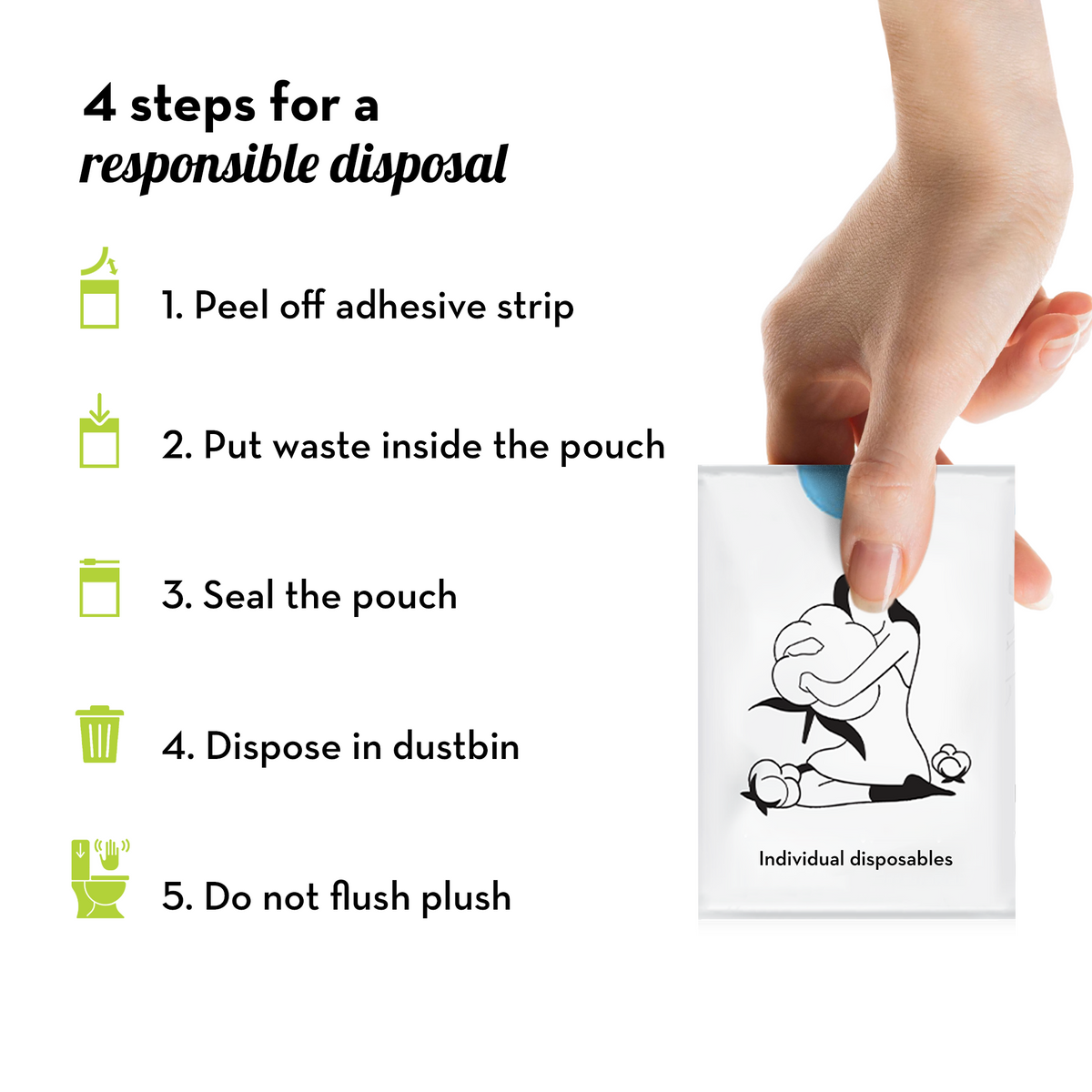 4 steps for a
responsible disposal

1. Peel off adhesive strip

2. Put waste inside the pouch

3. Seal the pouch

4. Dispose in dustbin

5. Do not flush plush

Individual disposables