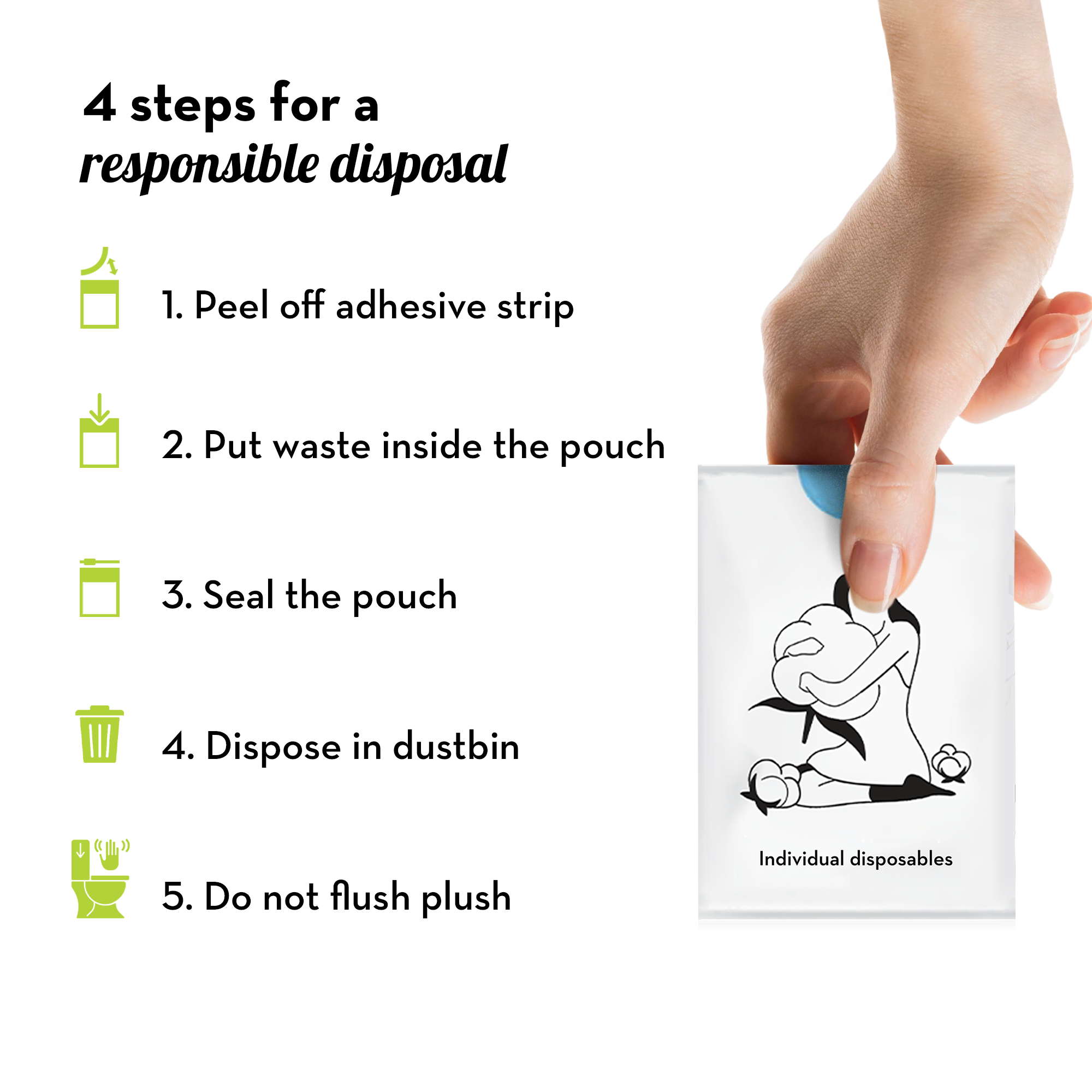 4 steps for a
responsible disposal

1. Peel off adhesive strip

2. Put waste inside the pouch

3. Seal the pouch

4. Dispose in dustbin

5. Do not flush plush

Individual disposables